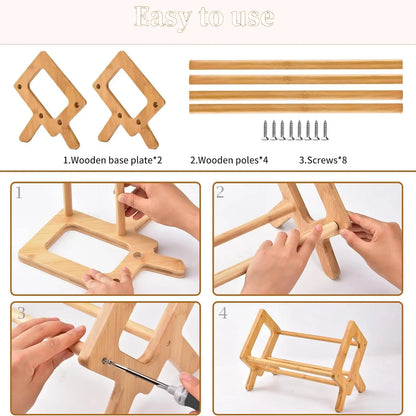 Easy to use

1.Wooden base plate*2

2.Wooden poles*4

3.Screws*8

1

2

3

4